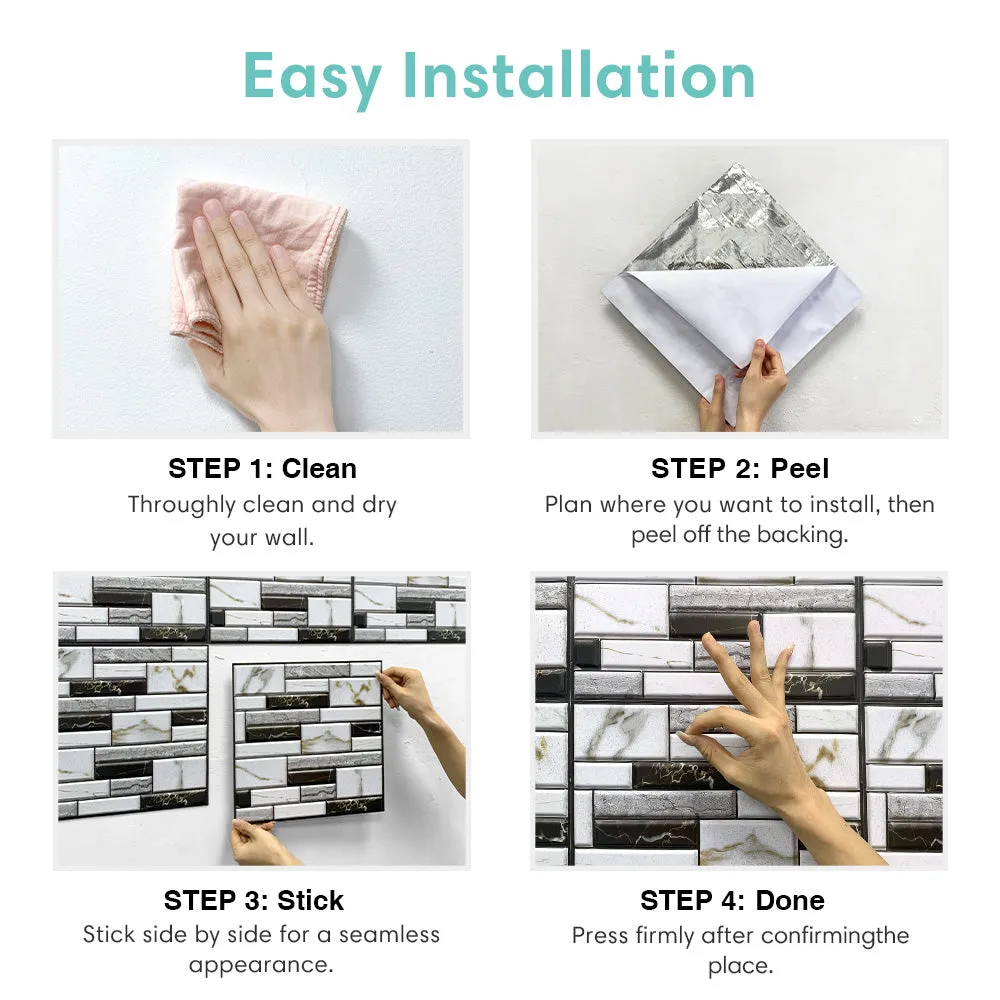 Easy Installation

STEP 1: Clean
Throughly clean and dry your wall.

STEP 2: Peel
Plan where you want to install, then peel off the backing.

STEP 3: Stick
Stick side by side for a seamless appearance.

STEP 4: Done
Press firmly after confirmingthe place.